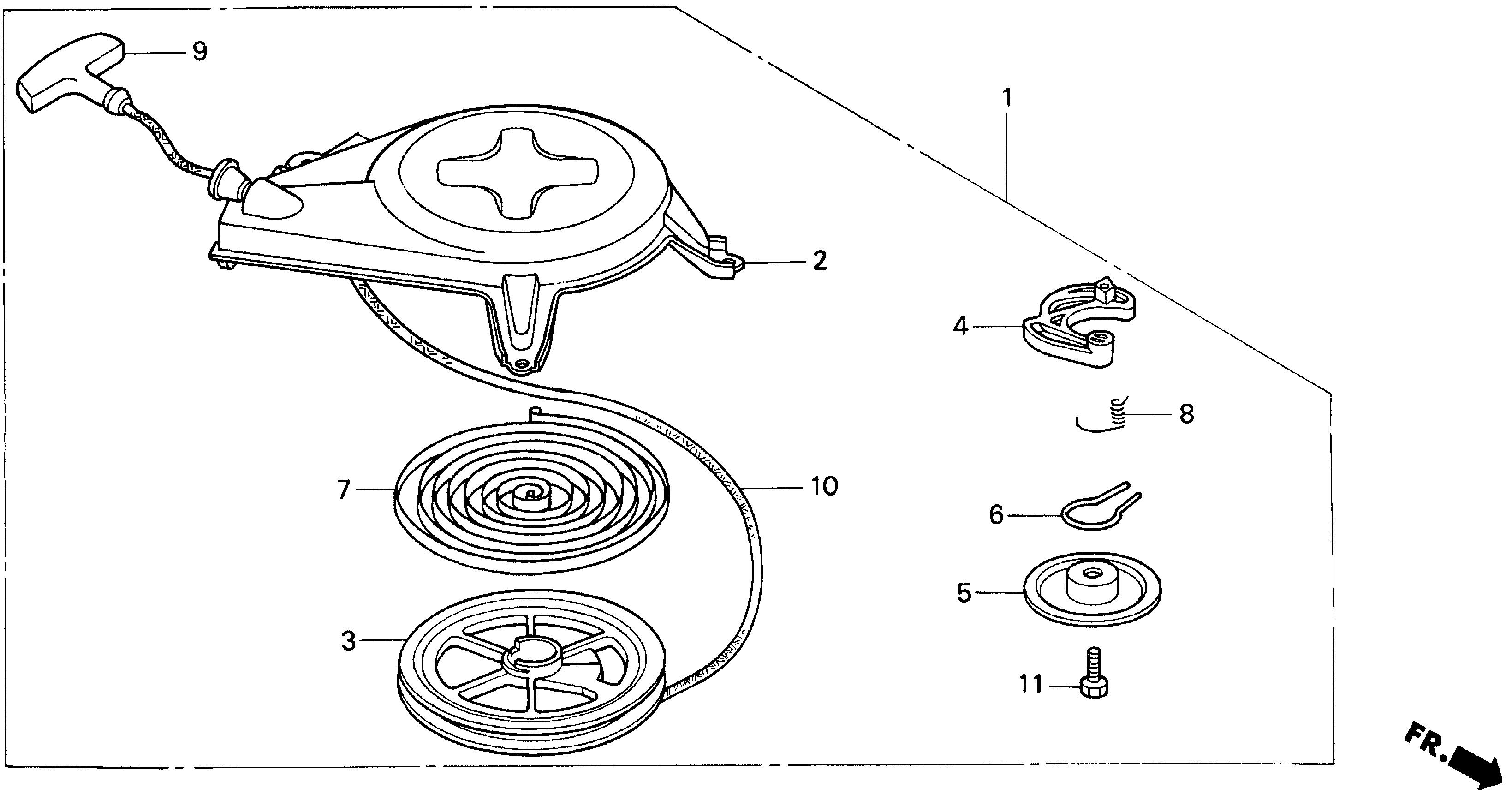 9
1
2
4
8
7
10
6
5
3
11
FR.